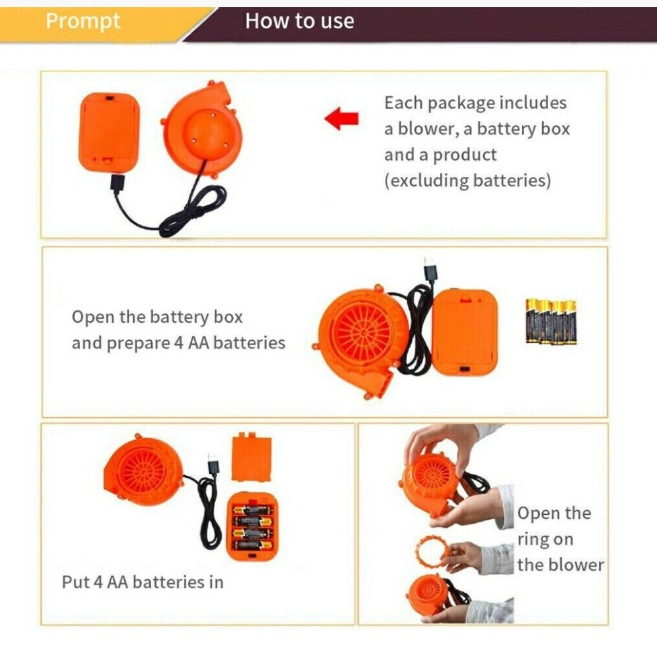 Prompt

How to use

Each package includes a blower, a battery box and a product (excluding batteries)

Open the battery box and prepare 4 AA batteries

Put 4 AA batteries in

Open the ring on the blower